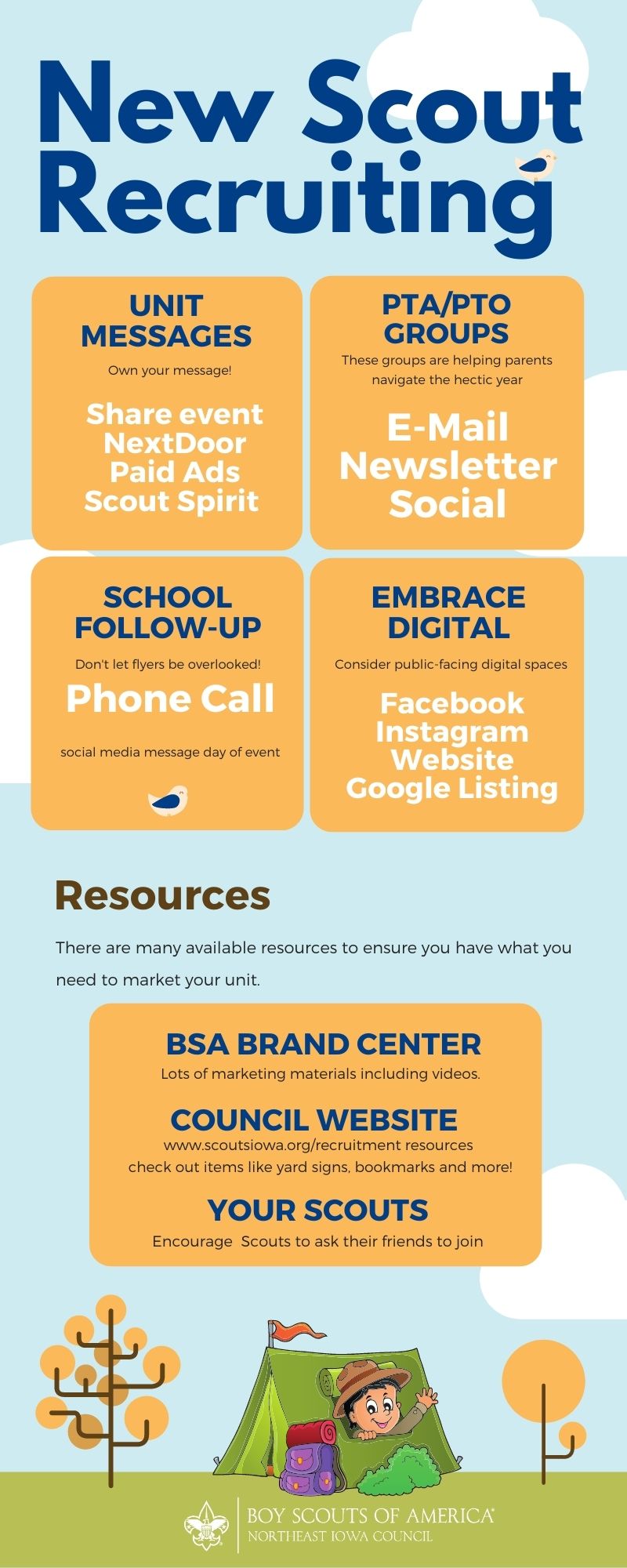 New Scout Recruiting

UNIT MESSAGES

Own your message!

Share event
NextDoor
Paid Ads
Scout Spirit

PTA/PTO GROUPS

These groups are helping parents navigate the hectic year

E-Mail
Newsletter
Social

SCHOOL FOLLOW-UP

Don't let flyers be overlooked!

Phone Call

social media message day of event

EMBRACE DIGITAL

Consider public-facing digital spaces

Facebook
Instagram
Website
Google Listing

Resources

There are many available resources to ensure you have what you need to market your unit.

BSA BRAND CENTER

Lots of marketing materials including videos.

COUNCIL WEBSITE

www.scoutsiowa.org/recruitment resources
check out items like yard signs, bookmarks and more!

YOUR SCOUTS

Encourage Scouts to ask their friends to join

BOY SCOUTS OF AMERICA
NORTHEAST IOWA COUNCIL